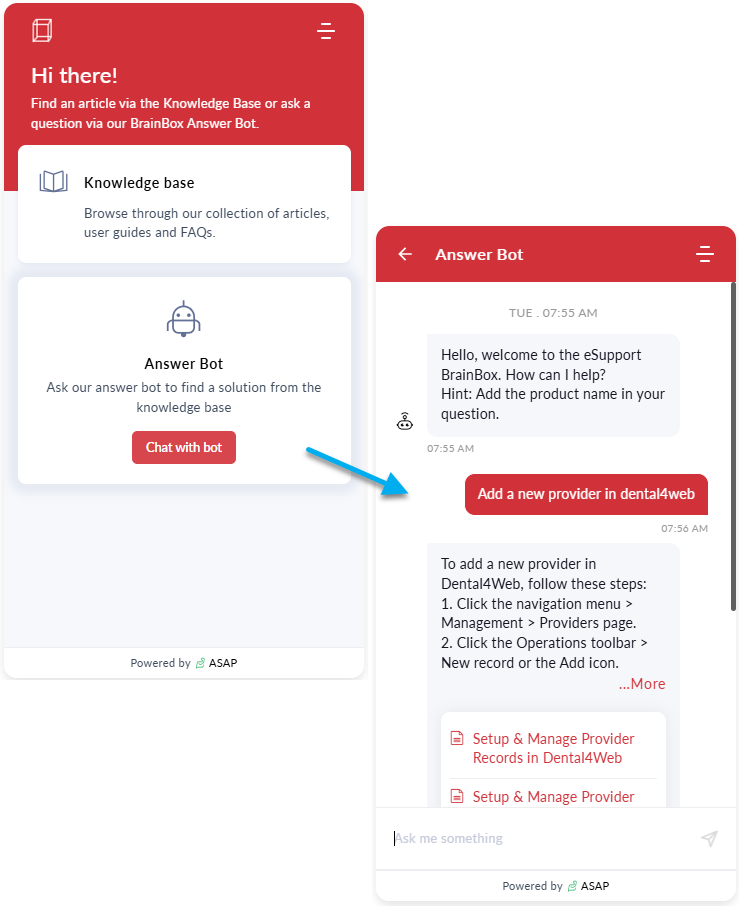 Hi there!
Find an article via the Knowledge Base or ask a question via our BrainBox Answer Bot.

Knowledge base
Browse through our collection of articles, user guides and FAQs.

Answer Bot
Ask our answer bot to find a solution from the knowledge base
Chat with bot

Powered by ASAP

Answer Bot

TUE . 07:55 AM

Hello, welcome to the eSupport BrainBox. How can I help?
Hint: Add the product name in your question.
07:55 AM

Add a new provider in dental4web
07:56 AM

To add a new provider in Dental4Web, follow these steps:
1. Click the navigation menu > Management > Providers page.
2. Click the Operations toolbar > New record or the Add icon.
...More

Setup & Manage Provider Records in Dental4Web

Setup & Manage Provider

Ask me something

Powered by ASAP