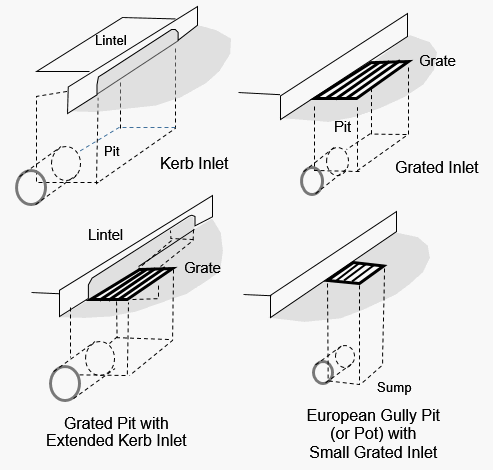 Lintel

Pit

Kerb Inlet

Grate

Pit

Grated Inlet

Lintel

Grate

Grated Pit with Extended Kerb Inlet

Sump

European Gully Pit (or Pot) with Small Grated Inlet