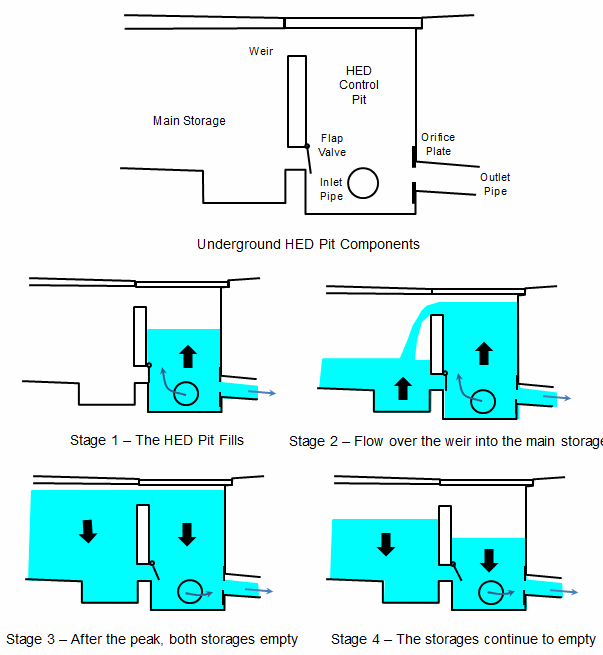 Weir

HED Control Pit

Main Storage

Flap Valve

Orifice Plate

Inlet Pipe

Outlet Pipe

Underground HED Pit Components

Stage 1 – The HED Pit Fills

Stage 2 – Flow over the weir into the main storage

Stage 3 – After the peak, both storages empty

Stage 4 – The storages continue to empty